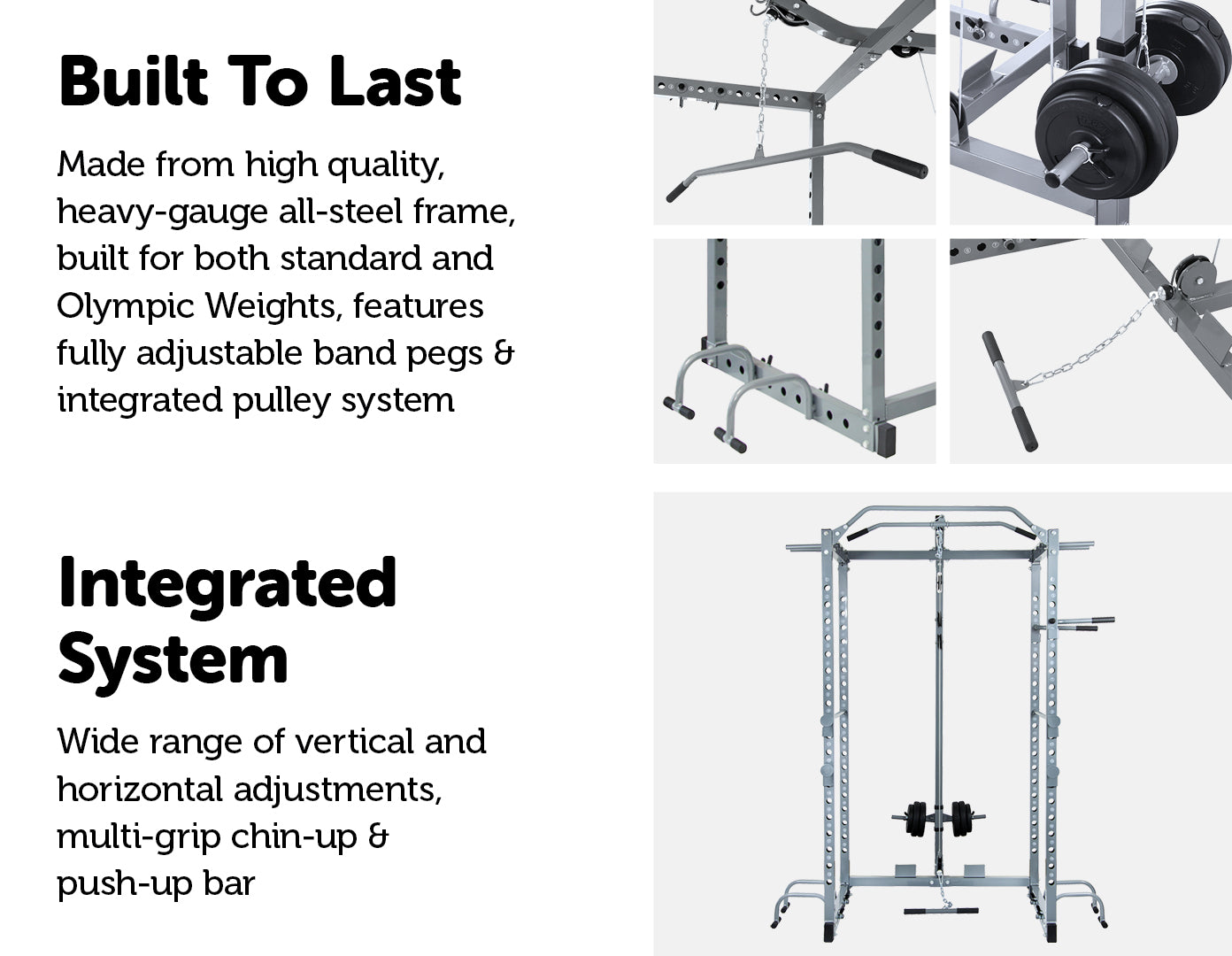 Built To Last

Made from high quality, heavy-gauge all-steel frame, built for both standard and Olympic Weights, features fully adjustable band pegs & integrated pulley system

Integrated System

Wide range of vertical and horizontal adjustments, multi-grip chin-up & push-up bar