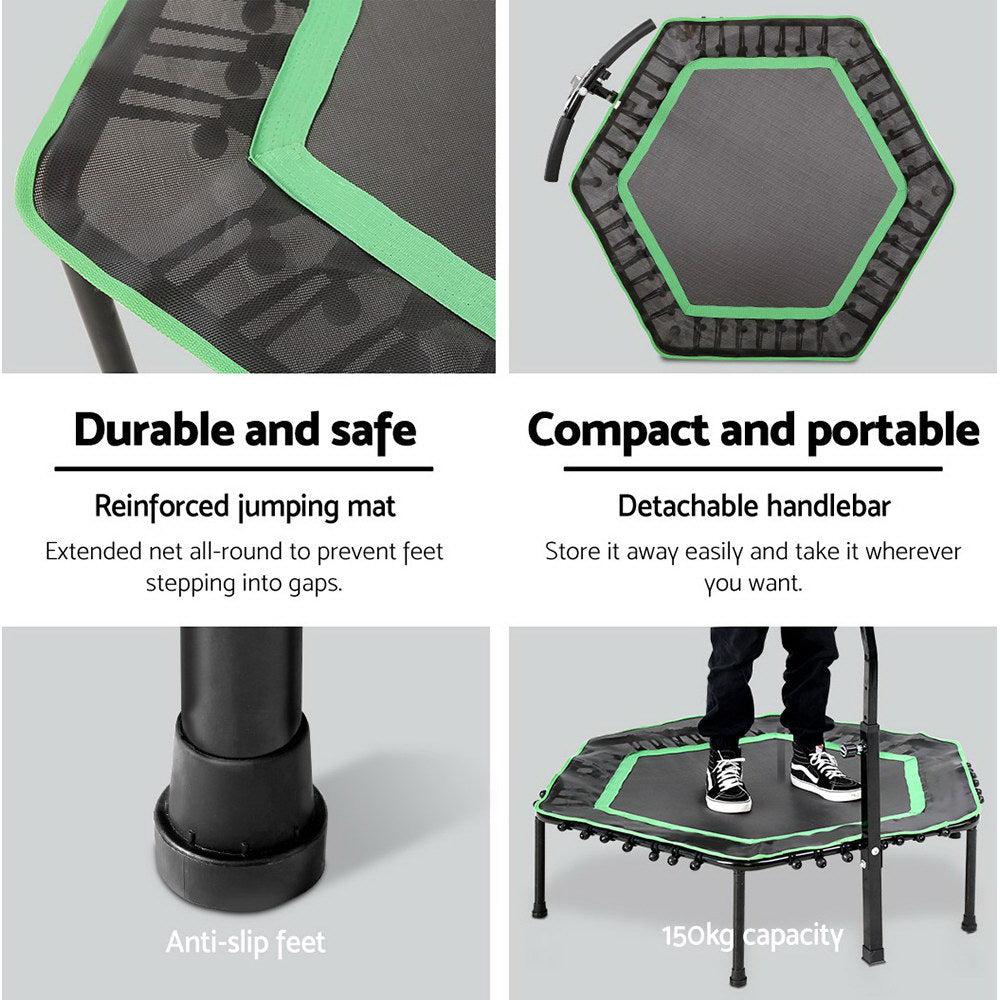 Durable and safe

Reinforced jumping mat

Extended net all-round to prevent feet stepping into gaps.

Compact and portable

Detachable handlebar

Store it away easily and take it wherever you want.

Anti-slip feet

150kg capacity