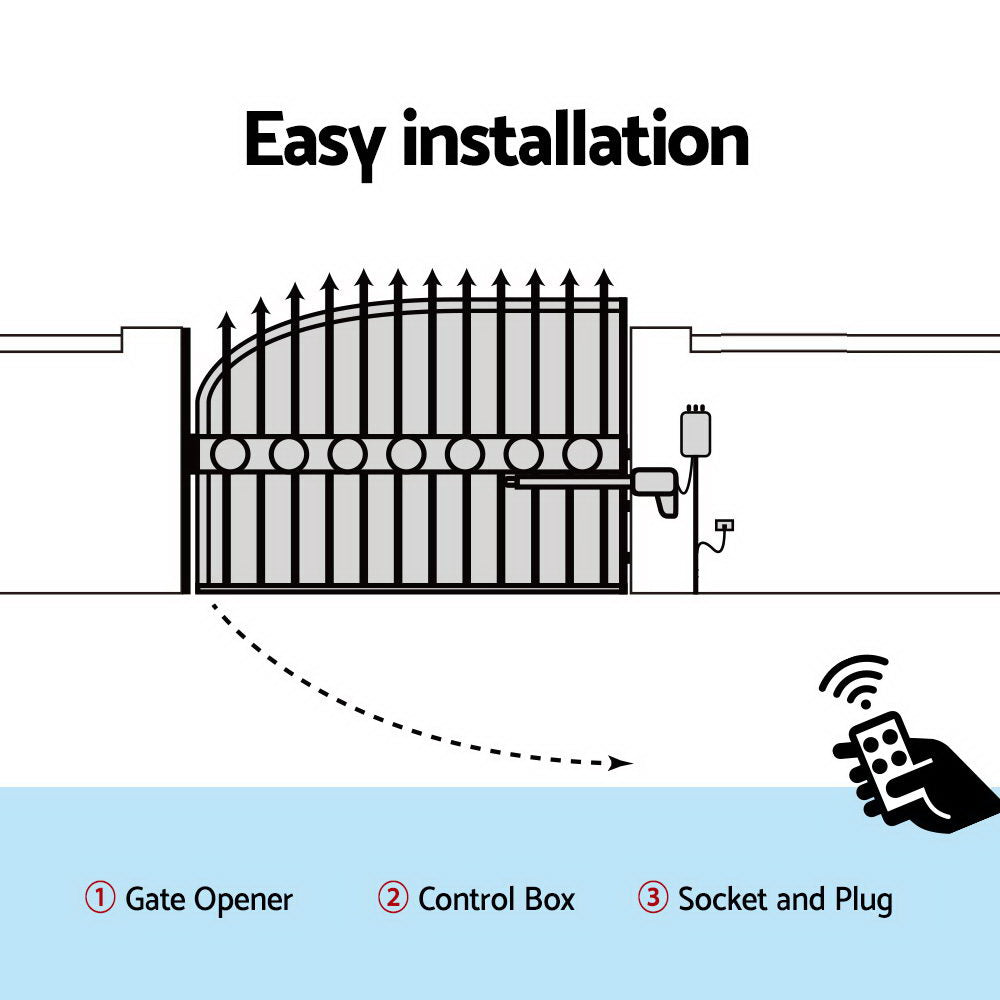 Easy installation

① Gate Opener ② Control Box ③ Socket and Plug