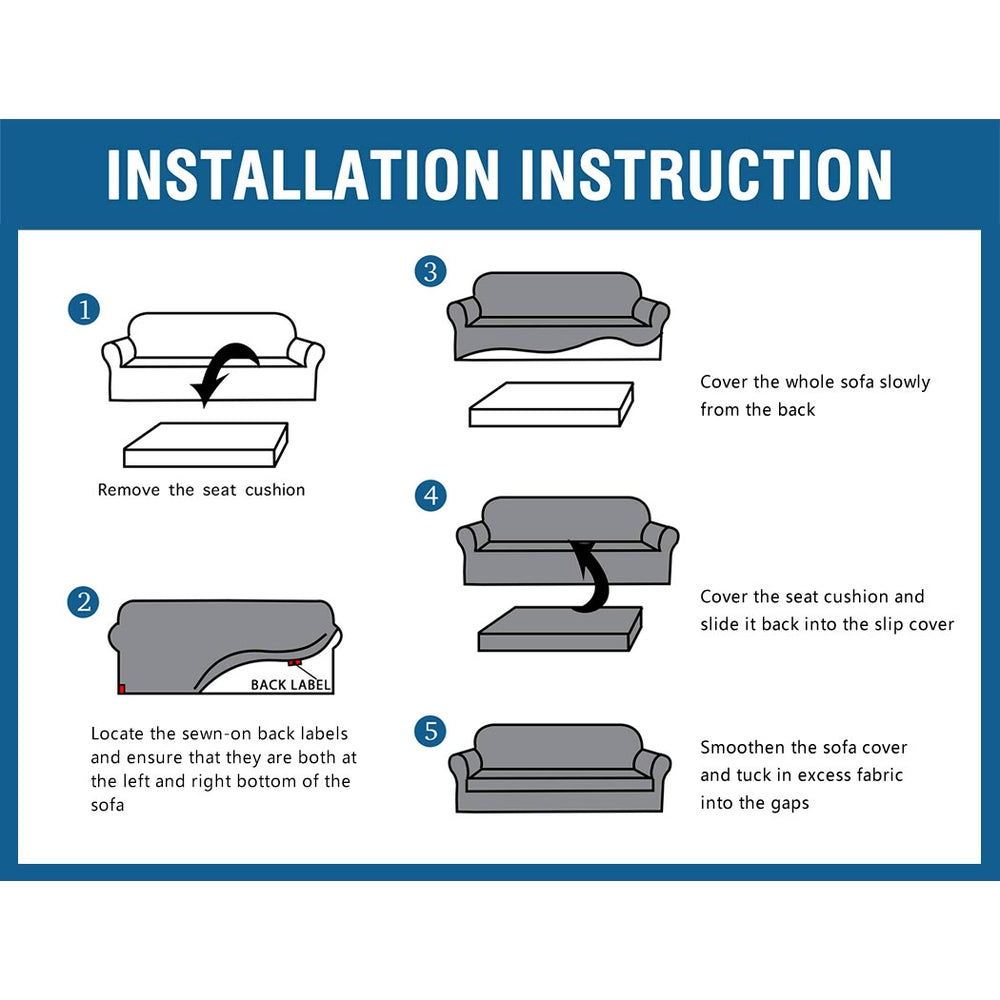 INSTALLATION INSTRUCTION

1

Remove the seat cushion

2

BACK LABEL

Locate the sewn-on back labels and ensure that they are both at the left and right bottom of the sofa

3

Cover the whole sofa slowly from the back

4

Cover the seat cushion and slide it back into the slip cover

5

Smoothen the sofa cover and tuck in excess fabric into the gaps