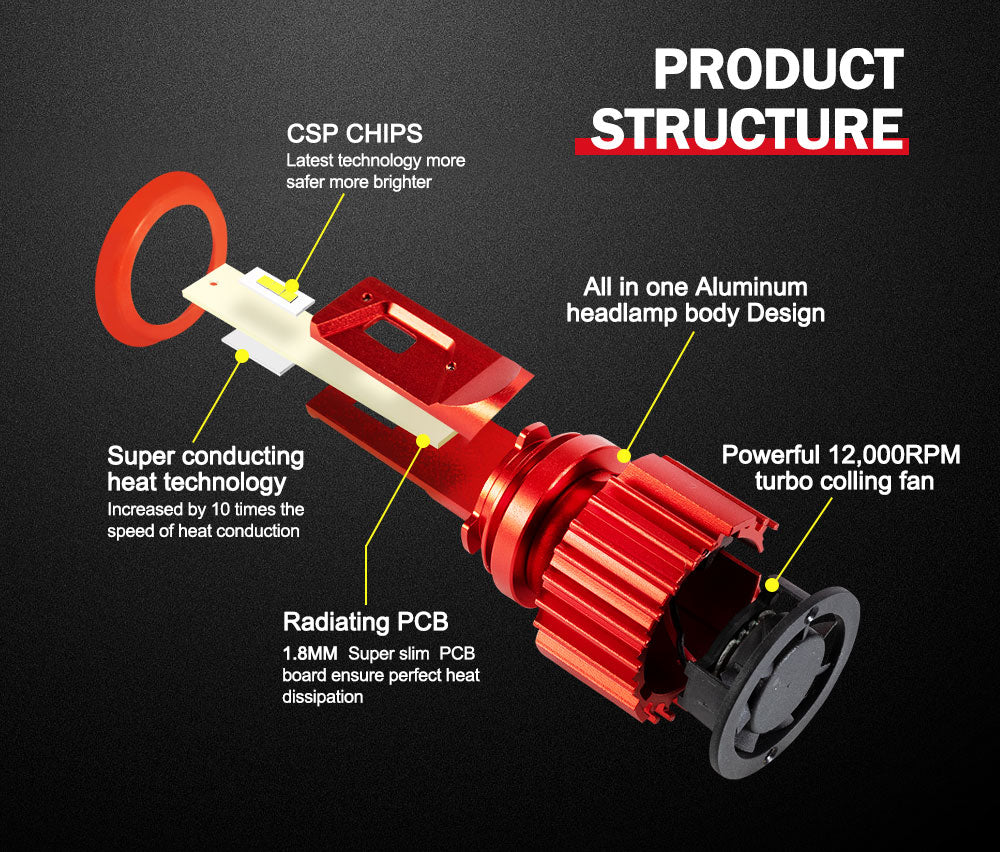 PRODUCT
STRUCTURE

CSP CHIPS
Latest technology more safer more brighter

All in one Aluminum headlamp body Design

Super conducting heat technology
Increased by 10 times the speed of heat conduction

Powerful 12,000RPM turbo colling fan

Radiating PCB
1.8MM Super slim PCB board ensure perfect heat dissipation