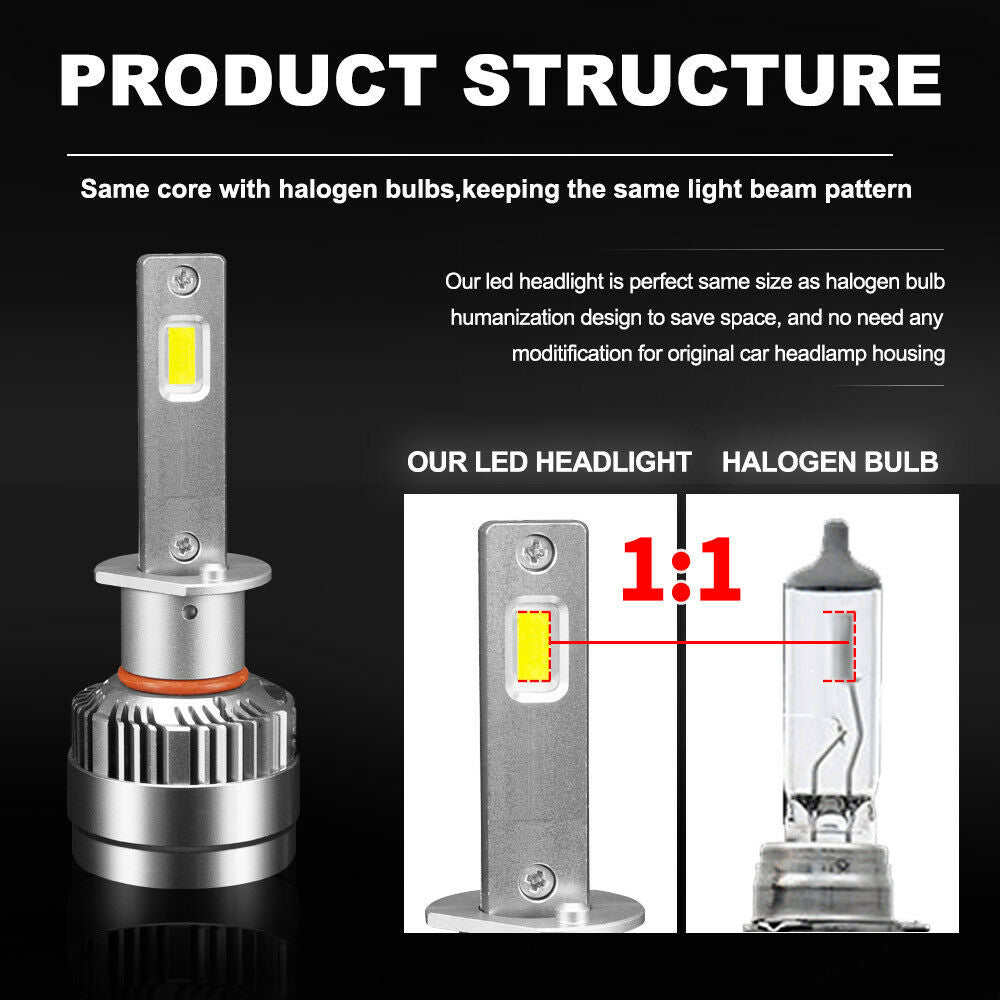 PRODUCT STRUCTURE

Same core with halogen bulbs,keeping the same light beam pattern

Our led headlight is perfect same size as halogen bulb humanization design to save space, and no need any moditification for original car headlamp housing

OUR LED HEADLIGHT HALOGEN BULB

1:1