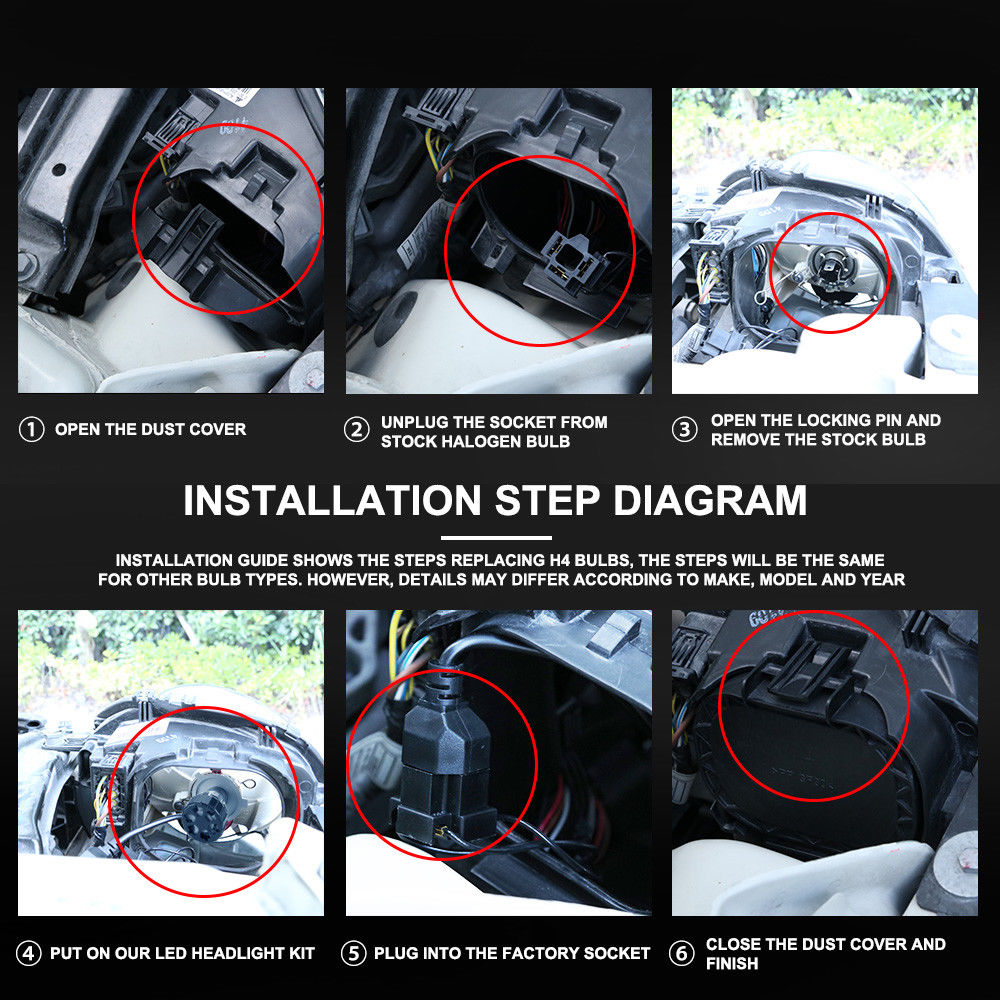 ① OPEN THE DUST COVER

② UNPLUG THE SOCKET FROM STOCK HALOGEN BULB

③ OPEN THE LOCKING PIN AND REMOVE THE STOCK BULB

INSTALLATION STEP DIAGRAM

INSTALLATION GUIDE SHOWS THE STEPS REPLACING H4 BULBS, THE STEPS WILL BE THE SAME FOR OTHER BULB TYPES. HOWEVER, DETAILS MAY DIFFER ACCORDING TO MAKE, MODEL AND YEAR

④ PUT ON OUR LED HEADLIGHT KIT

⑤ PLUG INTO THE FACTORY SOCKET

⑥ CLOSE THE DUST COVER AND FINISH