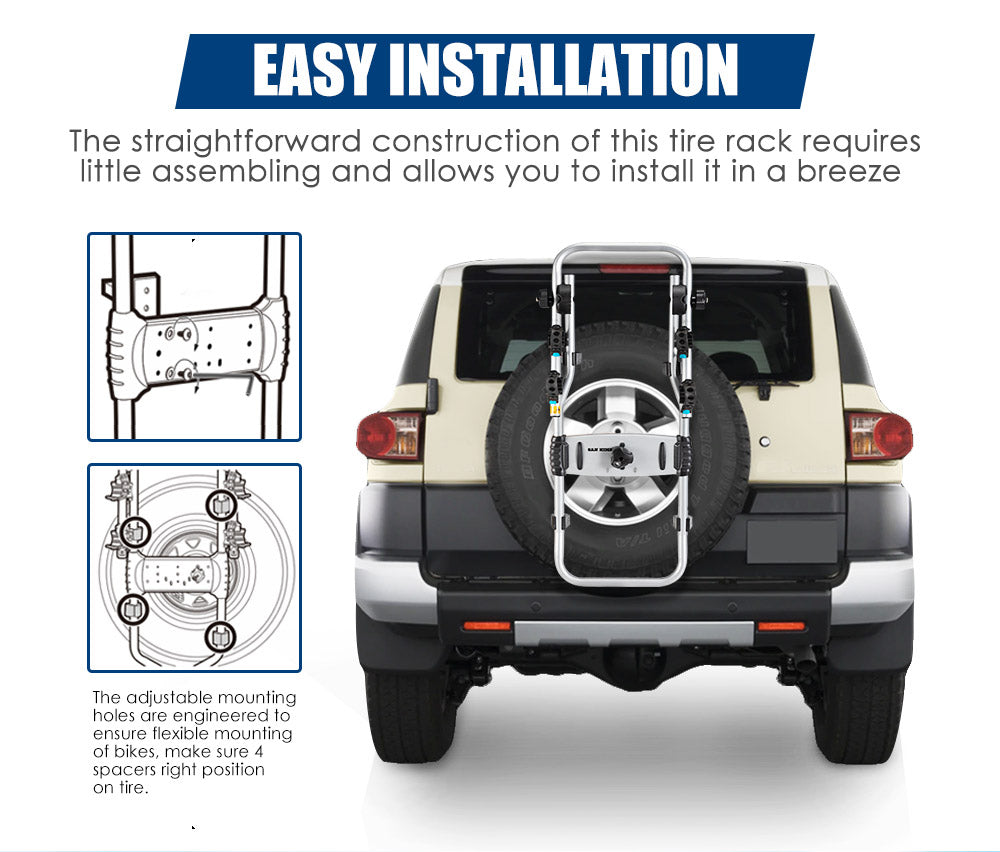 EASY INSTALLATION

The straightforward construction of this tire rack requires little assembling and allows you to install it in a breeze

The adjustable mounting holes are engineered to ensure flexible mounting of bikes, make sure 4 spacers right position on tire.